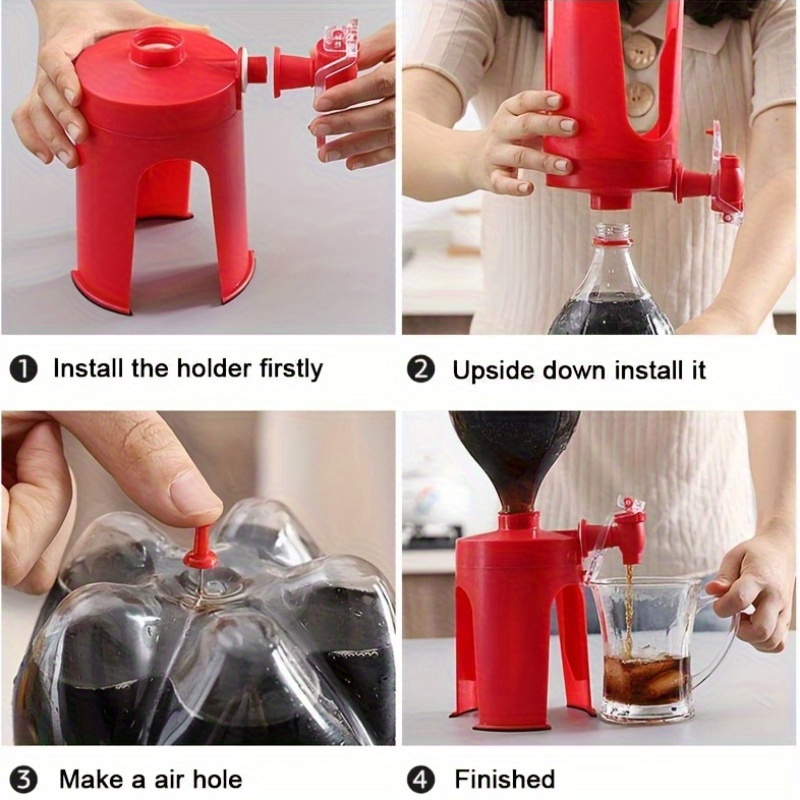 ❶ Install the holder firstly

❷ Upside down install it

❸ Make a air hole

❹ Finished