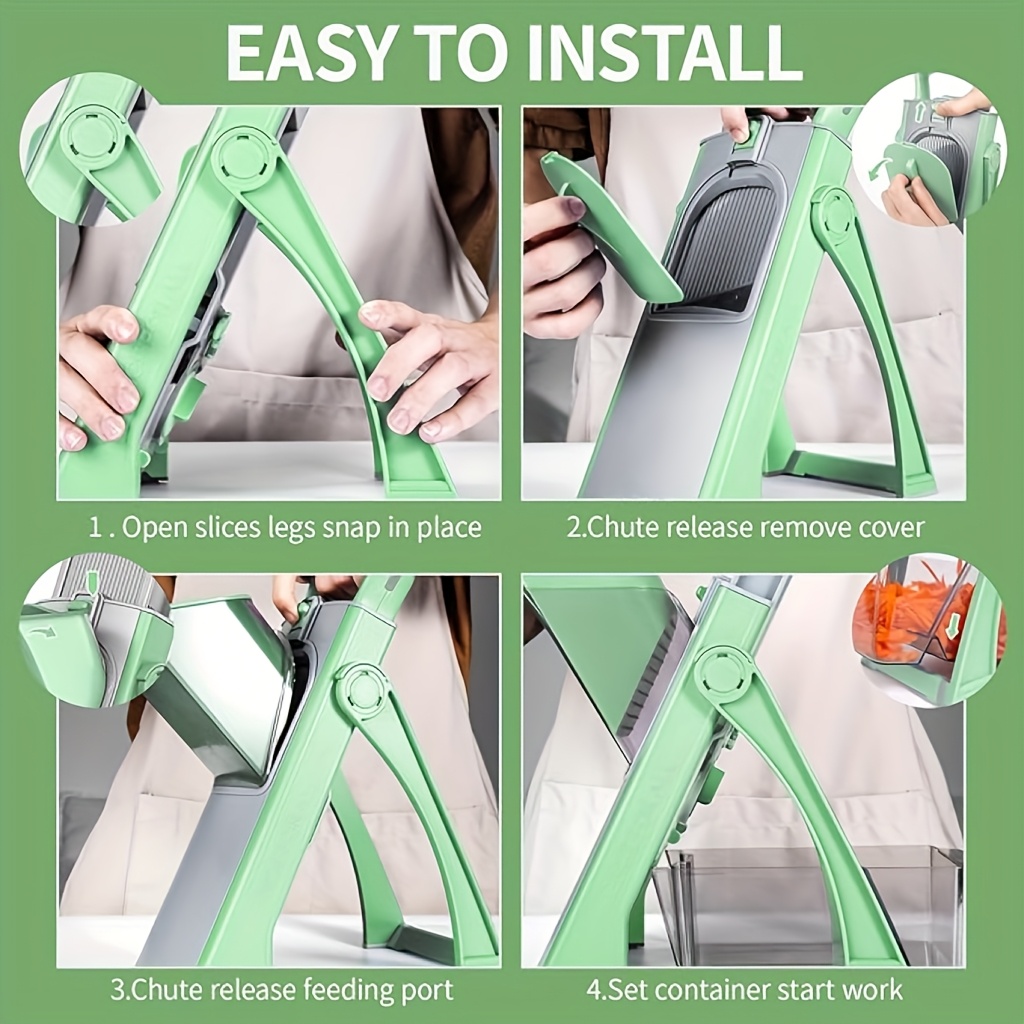 EASY TO INSTALL

1 . Open slices legs snap in place

2.Chute release remove cover

3.Chute release feeding port

4.Set container start work